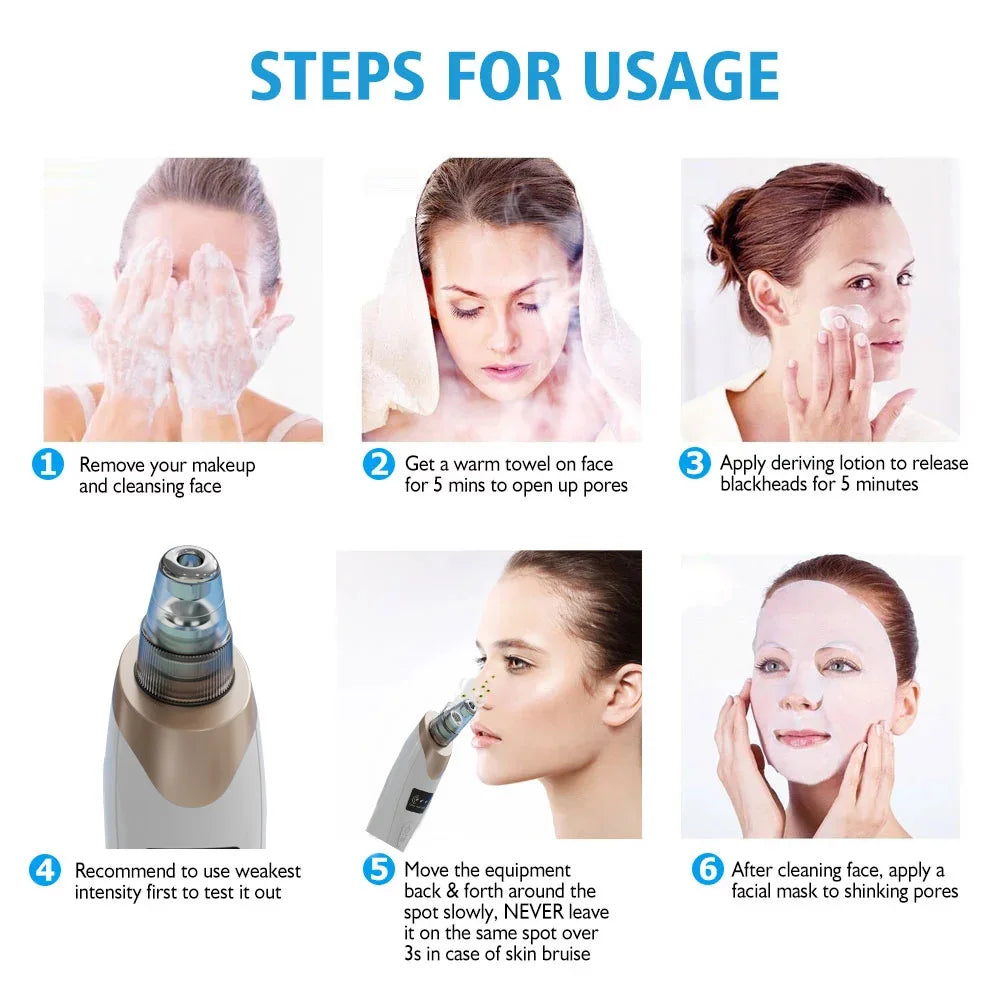 STEPS FOR USAGE

1 Remove your makeup and cleansing face

2 Get a warm towel on face for 5 mins to open up pores

3 Apply deriving lotion to release blackheads for 5 minutes

4 Recommend to use weakest intensity first to test it out

5 Move the equipment back & forth around the spot slowly, NEVER leave it on the same spot over 3s in case of skin bruise

6 After cleaning face, apply a facial mask to shinking pores